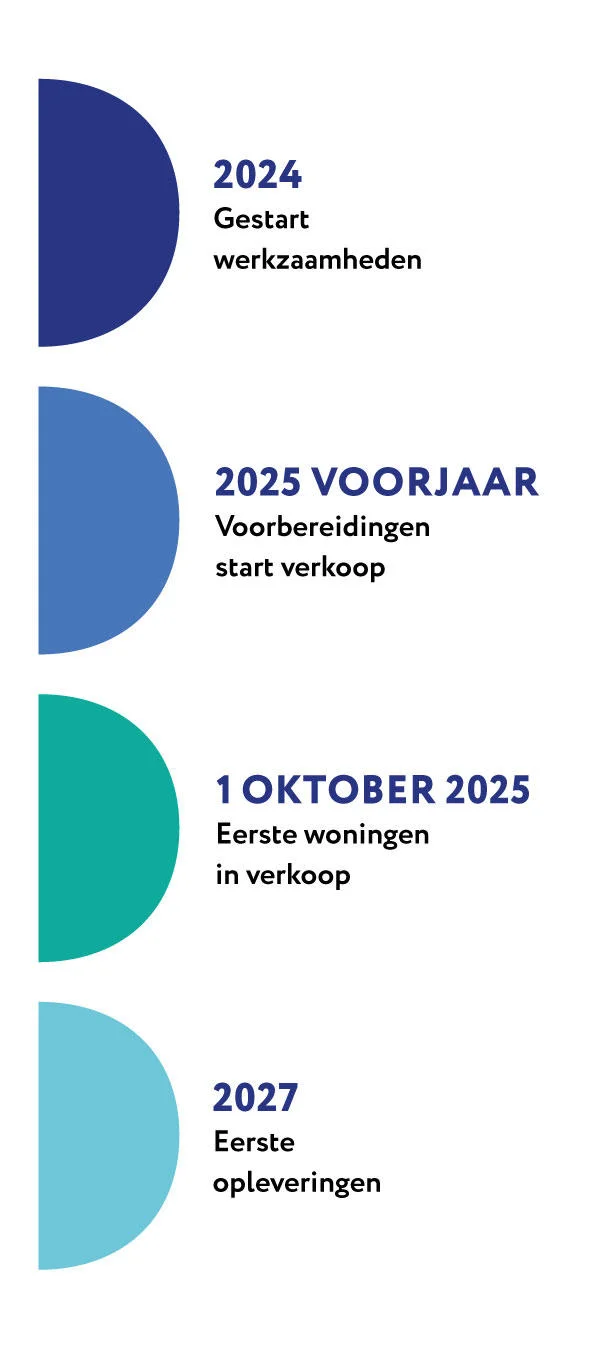 2024
Gestart werkzaamheden

2025 VOORJAAR
Voorbereidingen start verkoop

1 OKTOBER 2025
Eerste woningen in verkoop

2027
Eerste opleveringen