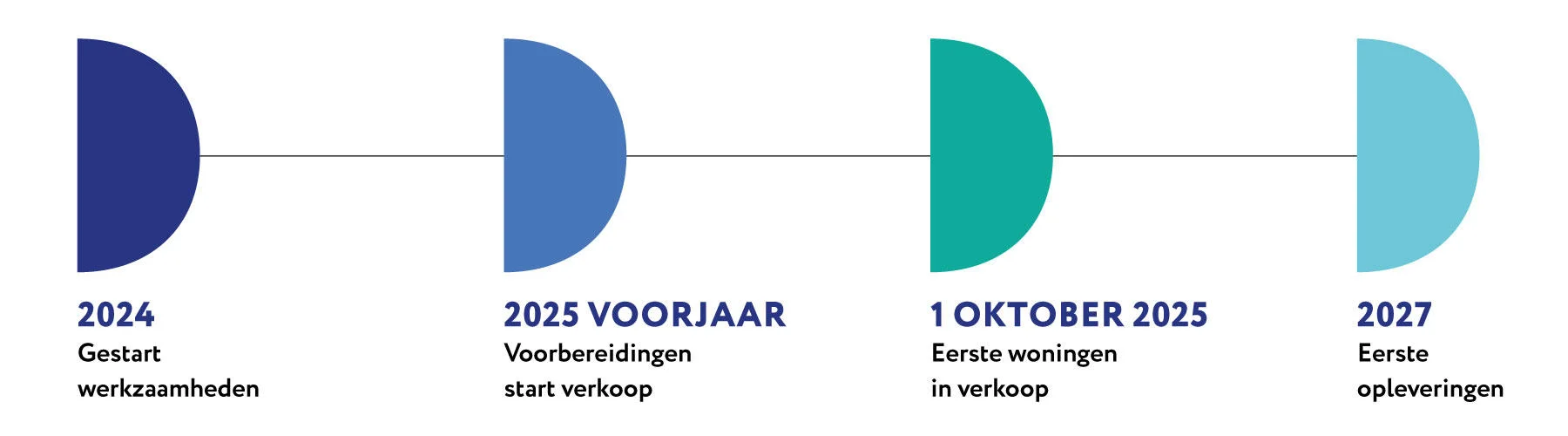 2024
Gestart werkzaamheden

2025 VOORJAAR
Voorbereidingen start verkoop

1 OKTOBER 2025
Eerste woningen in verkoop

2027
Eerste opleveringen